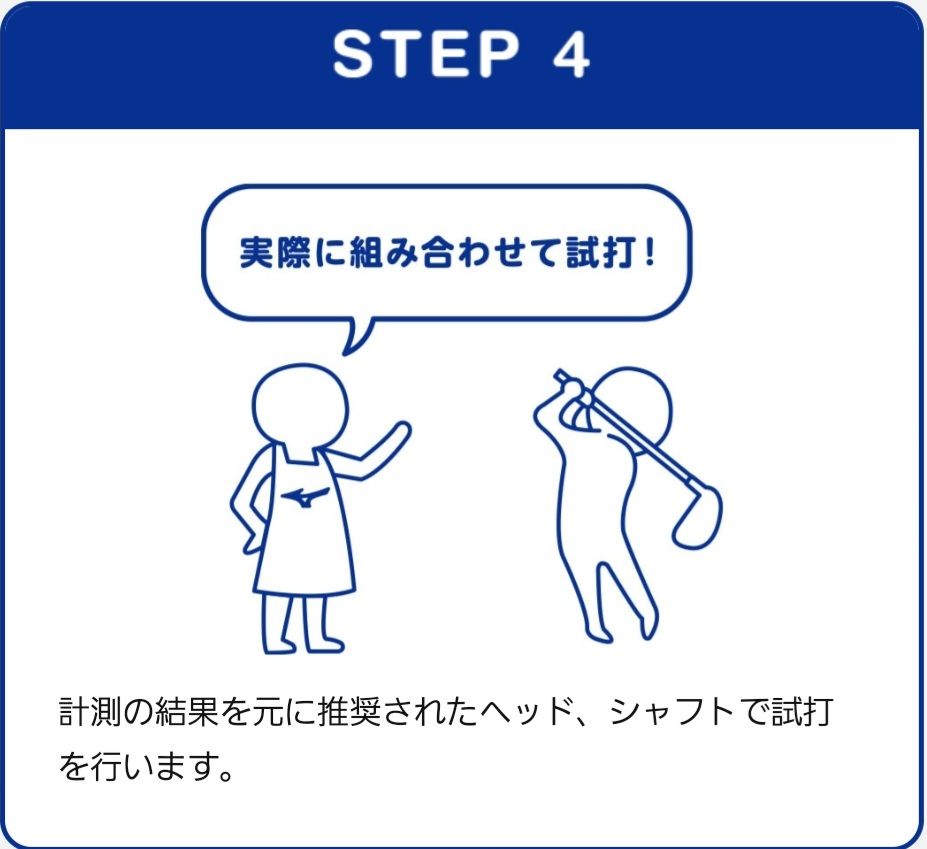 STEP 4

実際に組み合わせて試打！

計測の結果を元に推奨されたヘッド、シャフトで試打を行います。