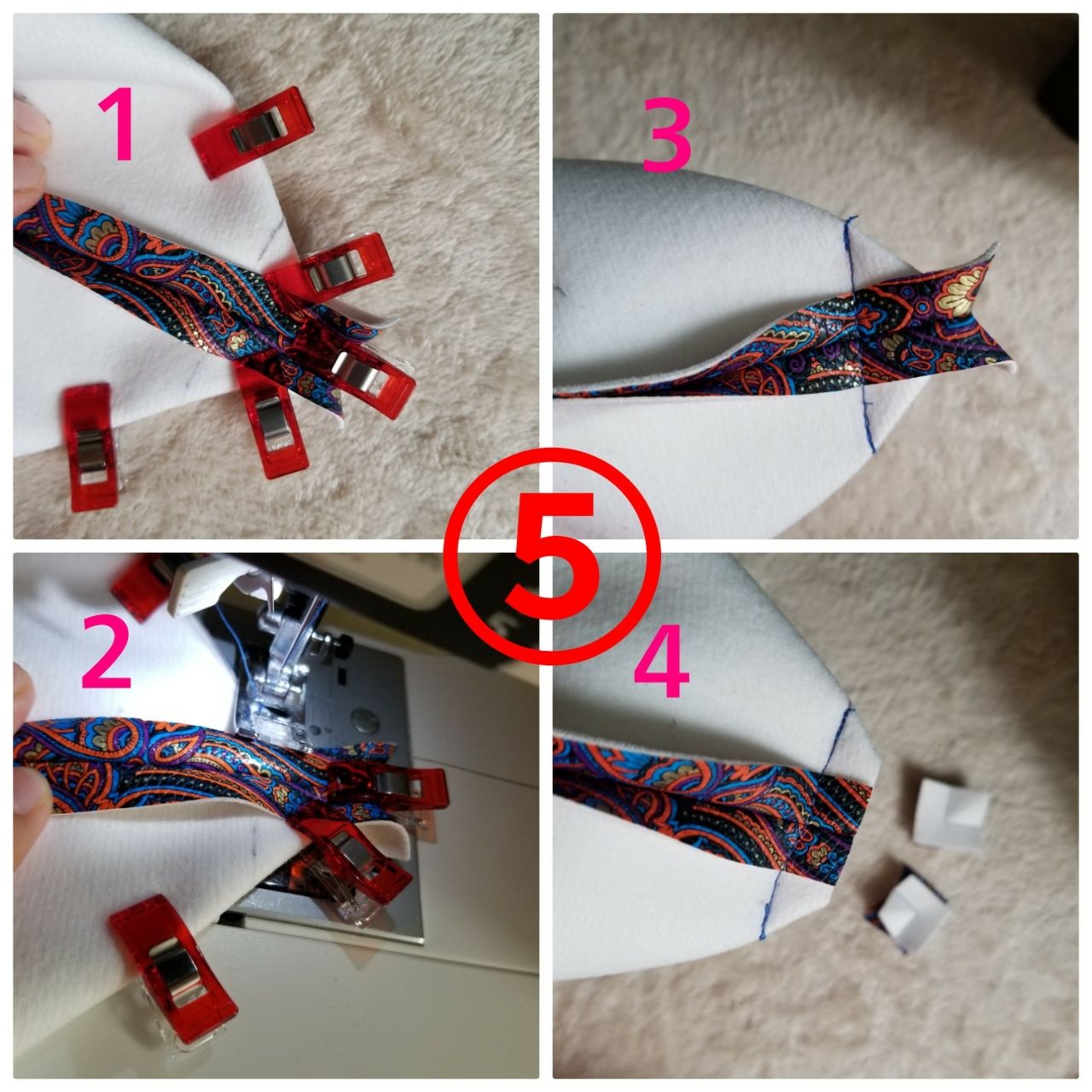 1
3
⑤
2
4