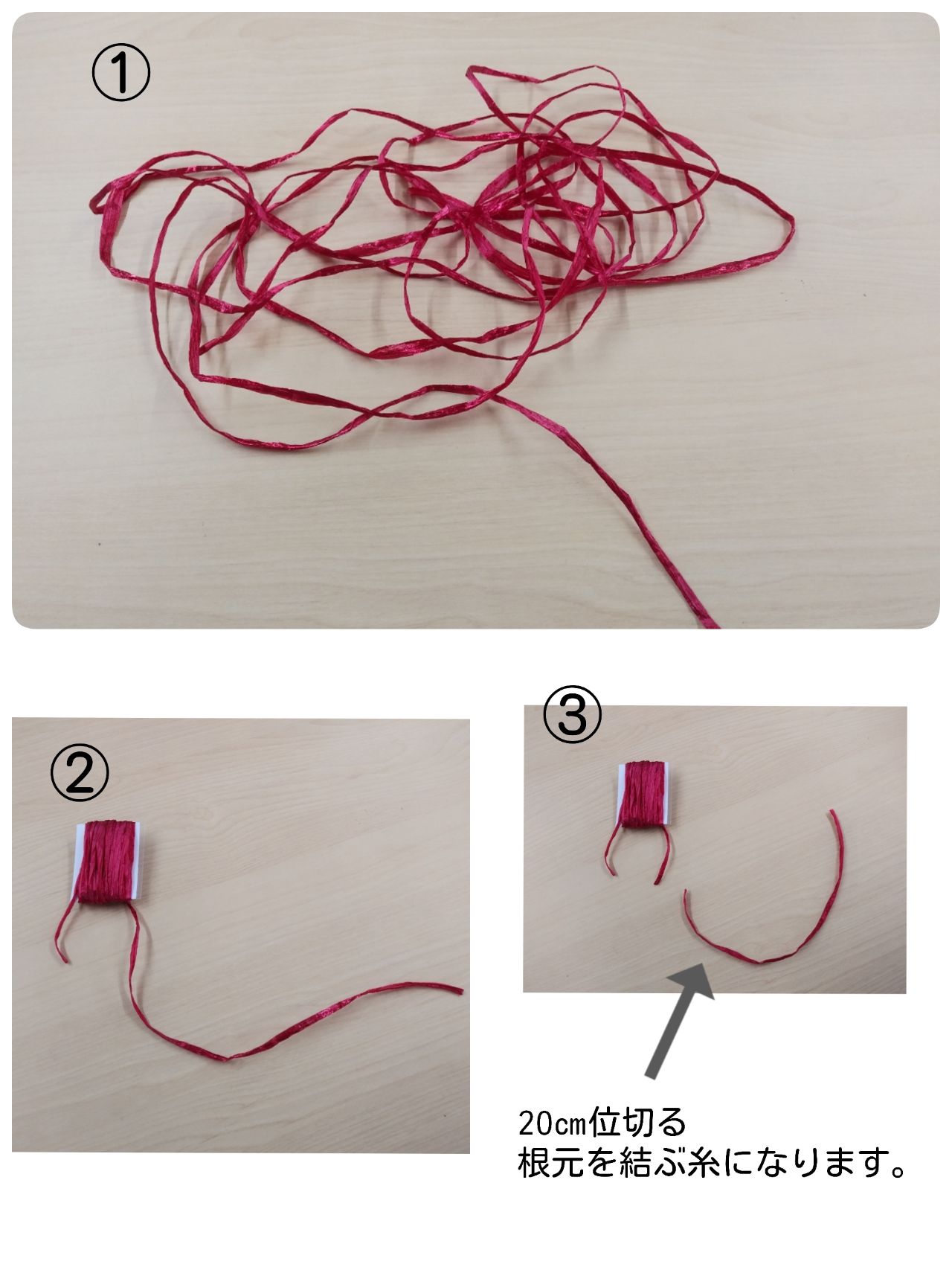 ①

②

③

20㎝位切る
根元を結ぶ糸になります。