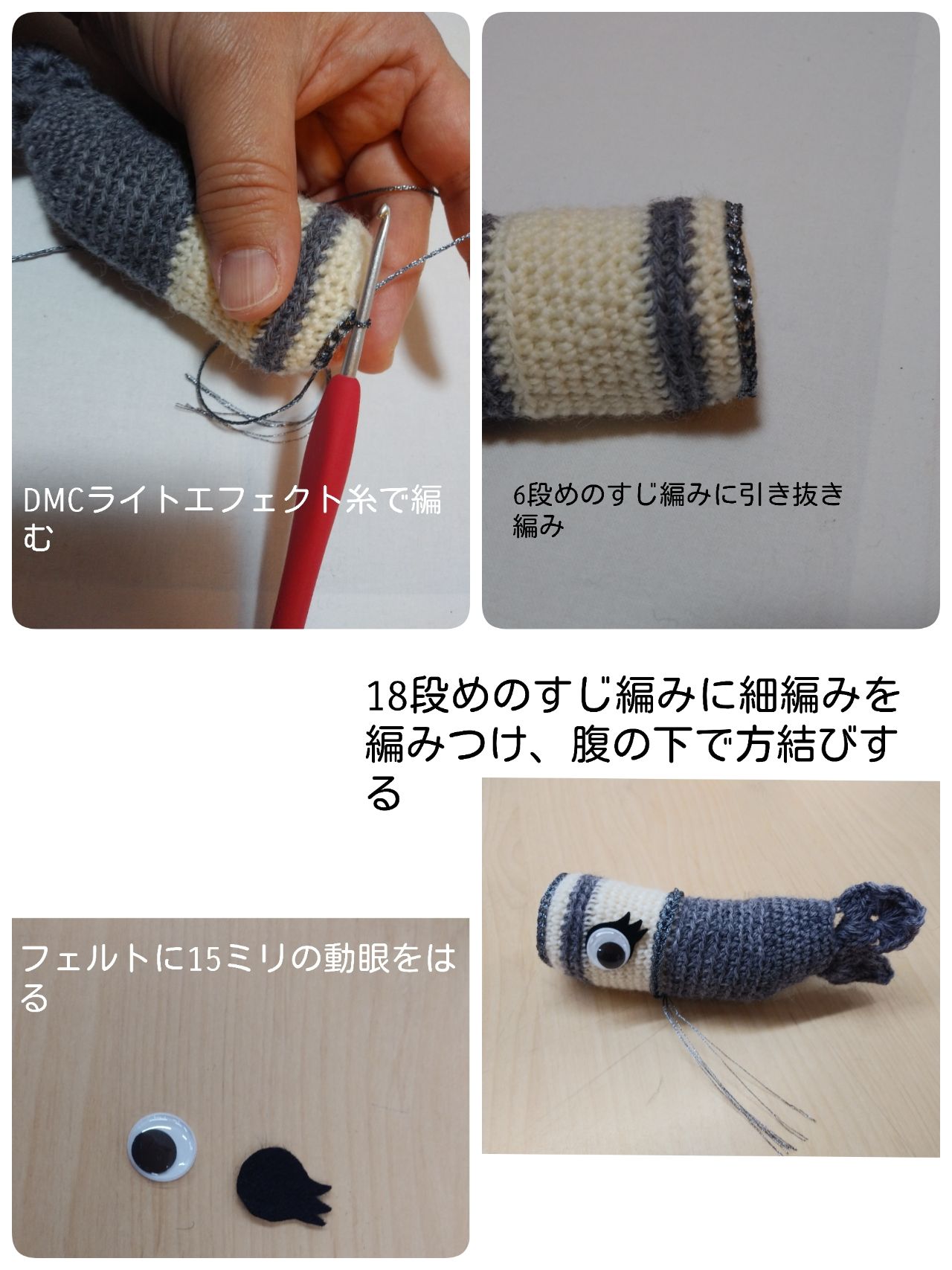 DMCライトエフェクト糸で編む

6段めのすじ編みに引き抜き編み

18段めのすじ編みに細編みを編みつけ、腹の下で方結びする

フェルトに15ミリの動眼をはる