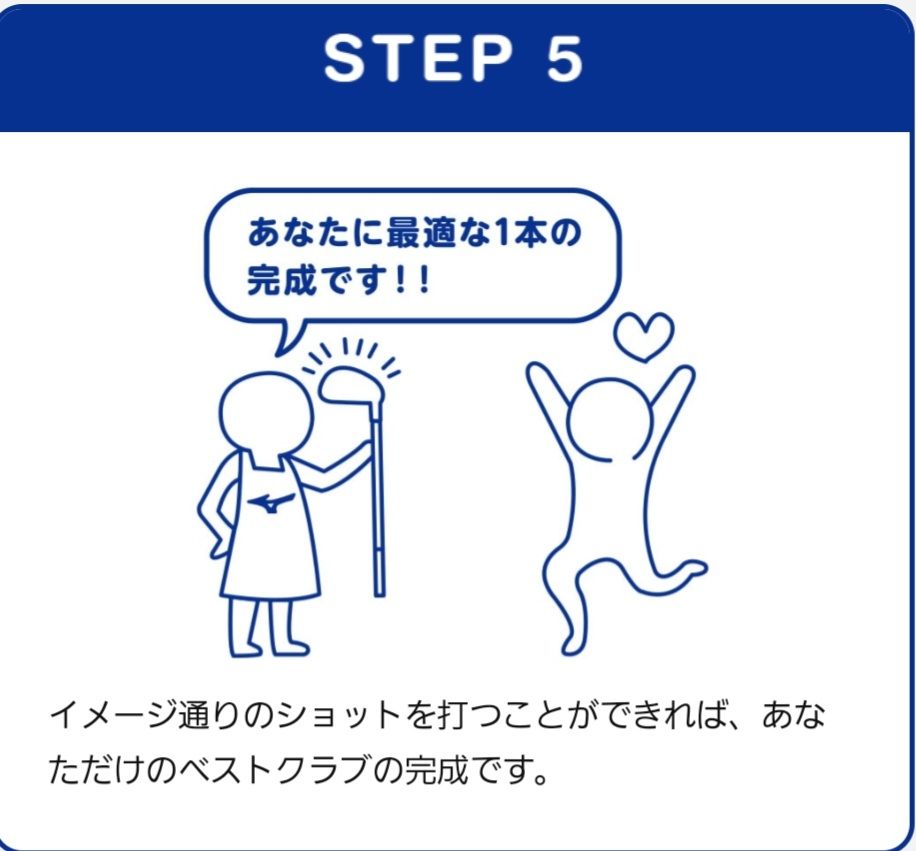 STEP 5

あなたに最適な1本の完成です！！

イメージ通りのショットを打つことができれば、あなただけのベストクラブの完成です。