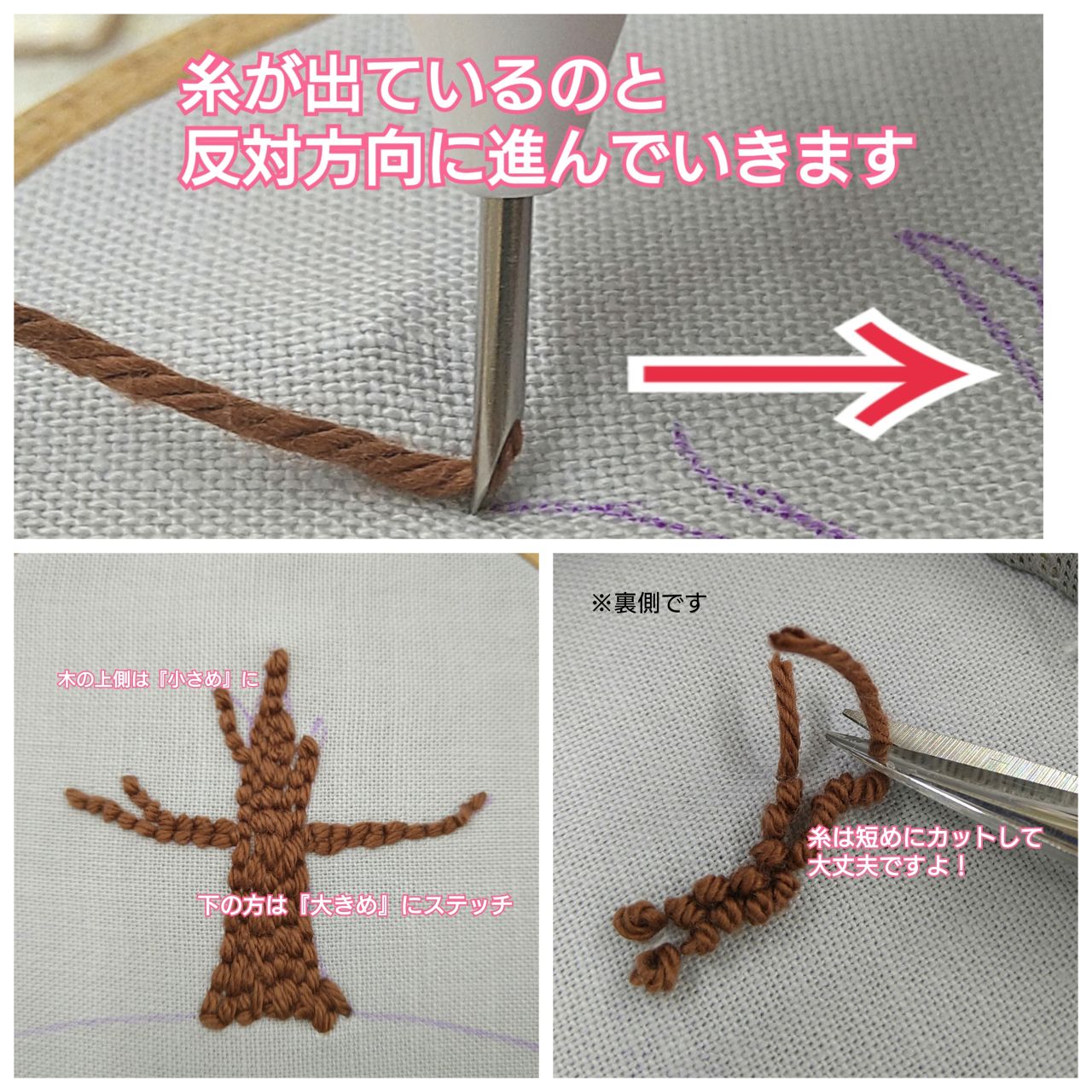 糸が出ているのと
反対方向に進んでいきます

木の上側は『小さめ』に

下の方は『大きめ』にステッチ

※裏側です

糸は短めにカットして
大丈夫ですよ！