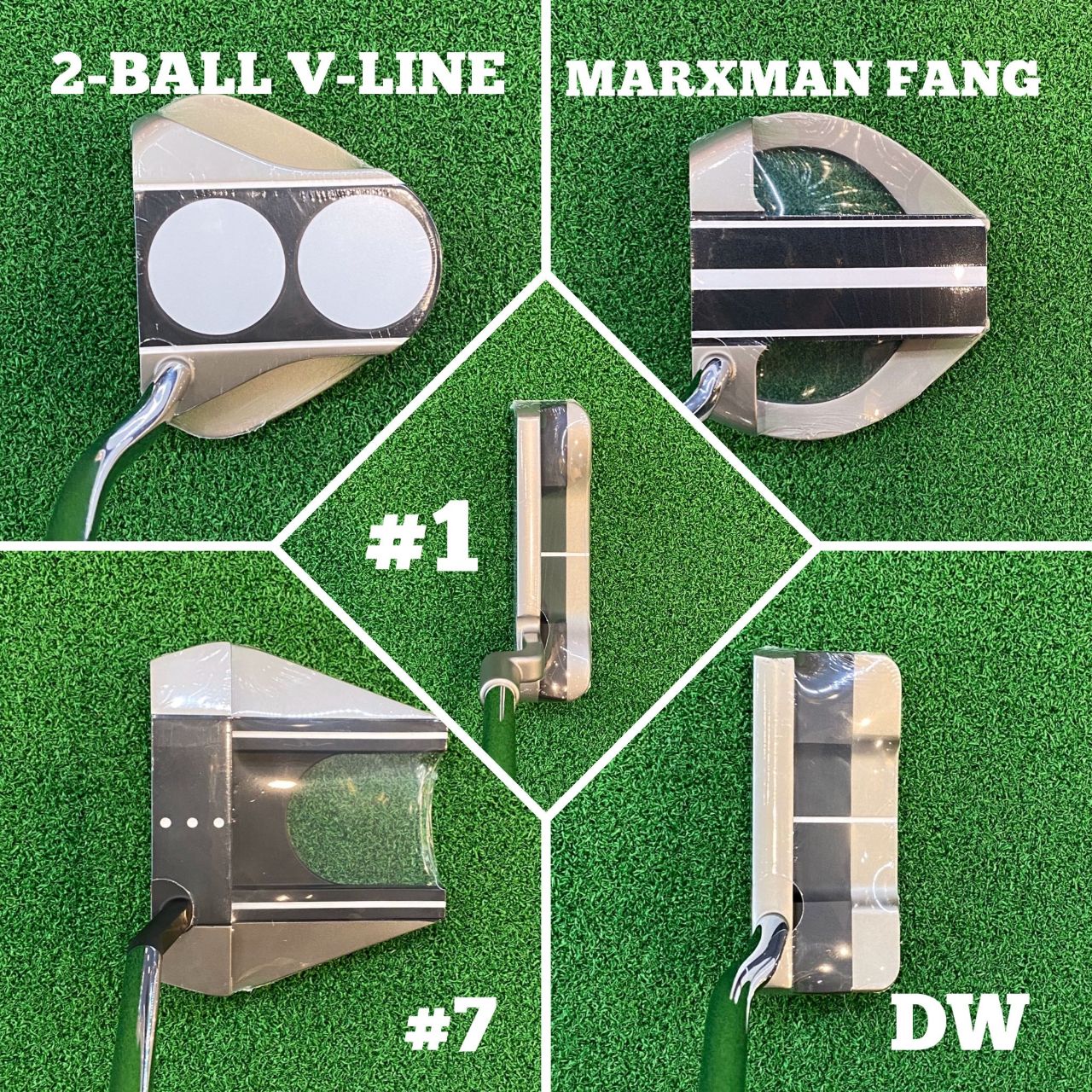 2-BALL V-LINE

MARXMAN FANG

#1

#7

DW