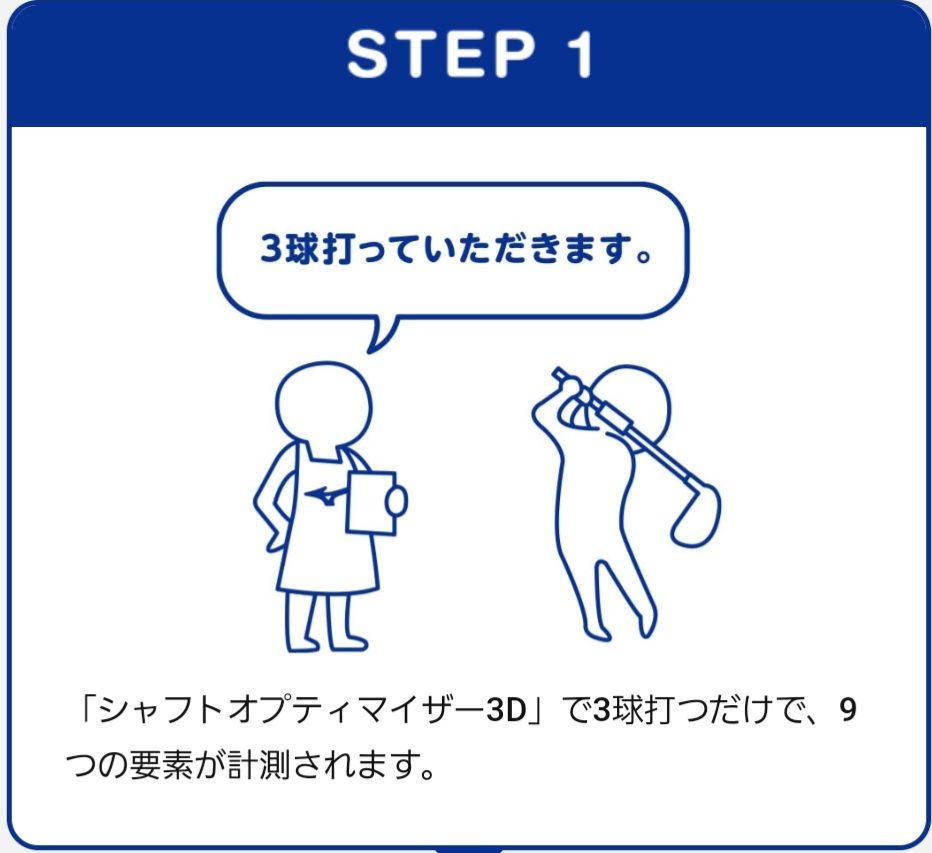 STEP 1

3球打っていただきます。

「シャフトオプティマイザー3D」で3球打つだけで、9つの要素が計測されます。