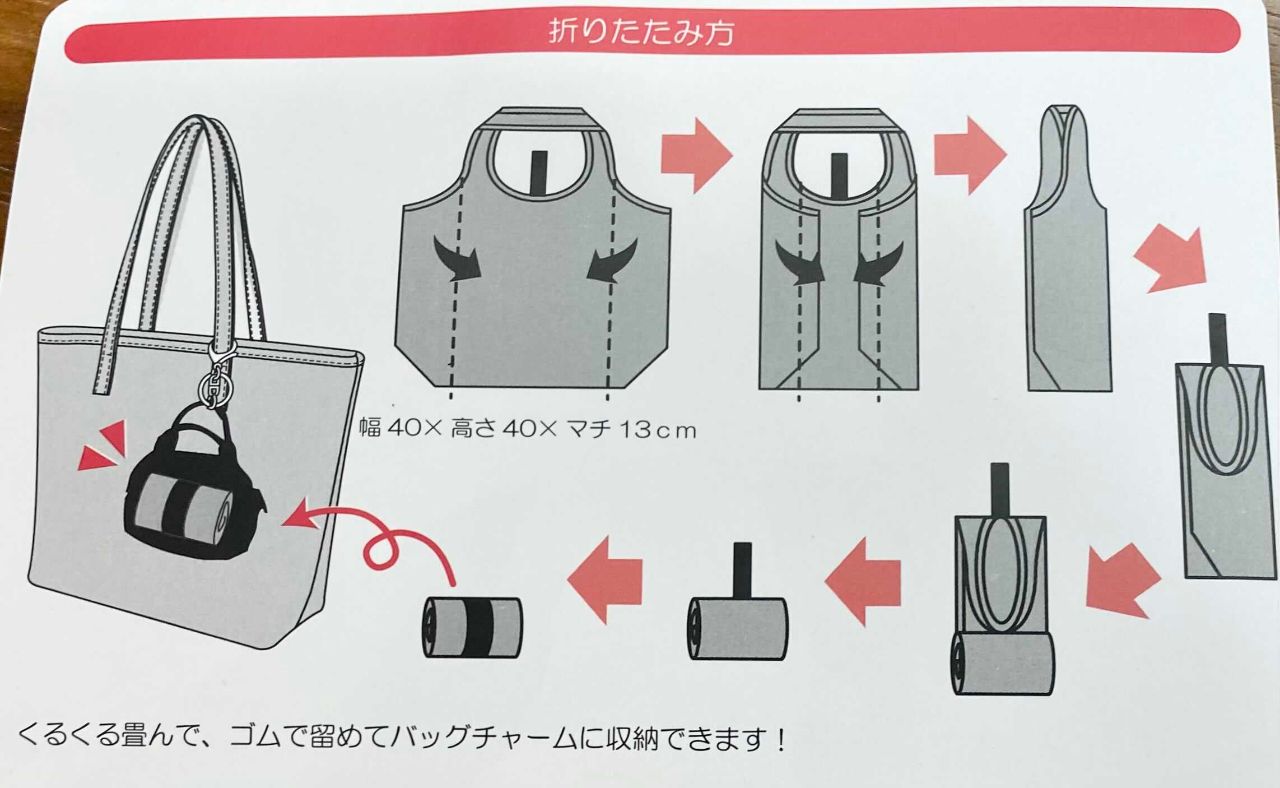 折りたたみ方

幅 40× 高さ 40× マチ 13cm

くるくる畳んで、ゴムで留めてバッグチャームに収納できます！