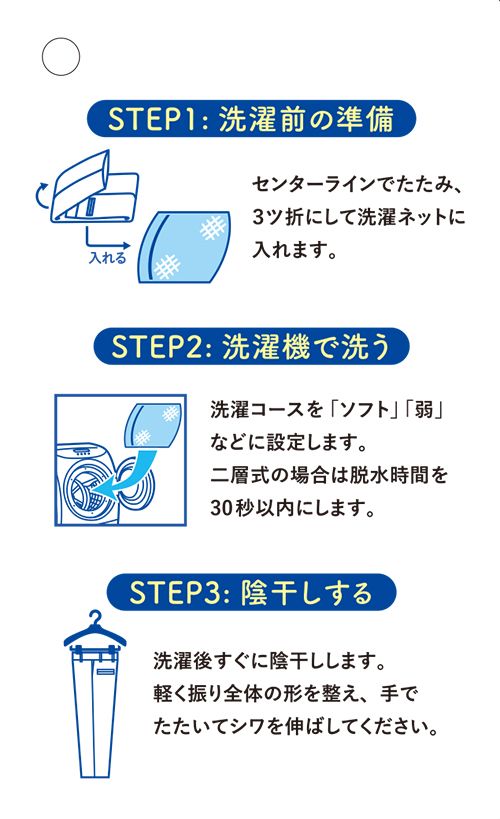 STEP1: 洗濯前の準備

入れる

センターラインでたたみ、3ツ折にして洗濯ネットに入れます。

STEP2: 洗濯機で洗う

洗濯コースを「ソフト」「弱」などに設定します。
二層式の場合は脱水時間を30秒以内にします。

STEP3: 陰干しする

洗濯後すぐに陰干しします。
軽く振り全体の形を整え、手でたたいてシワを伸ばしてください。