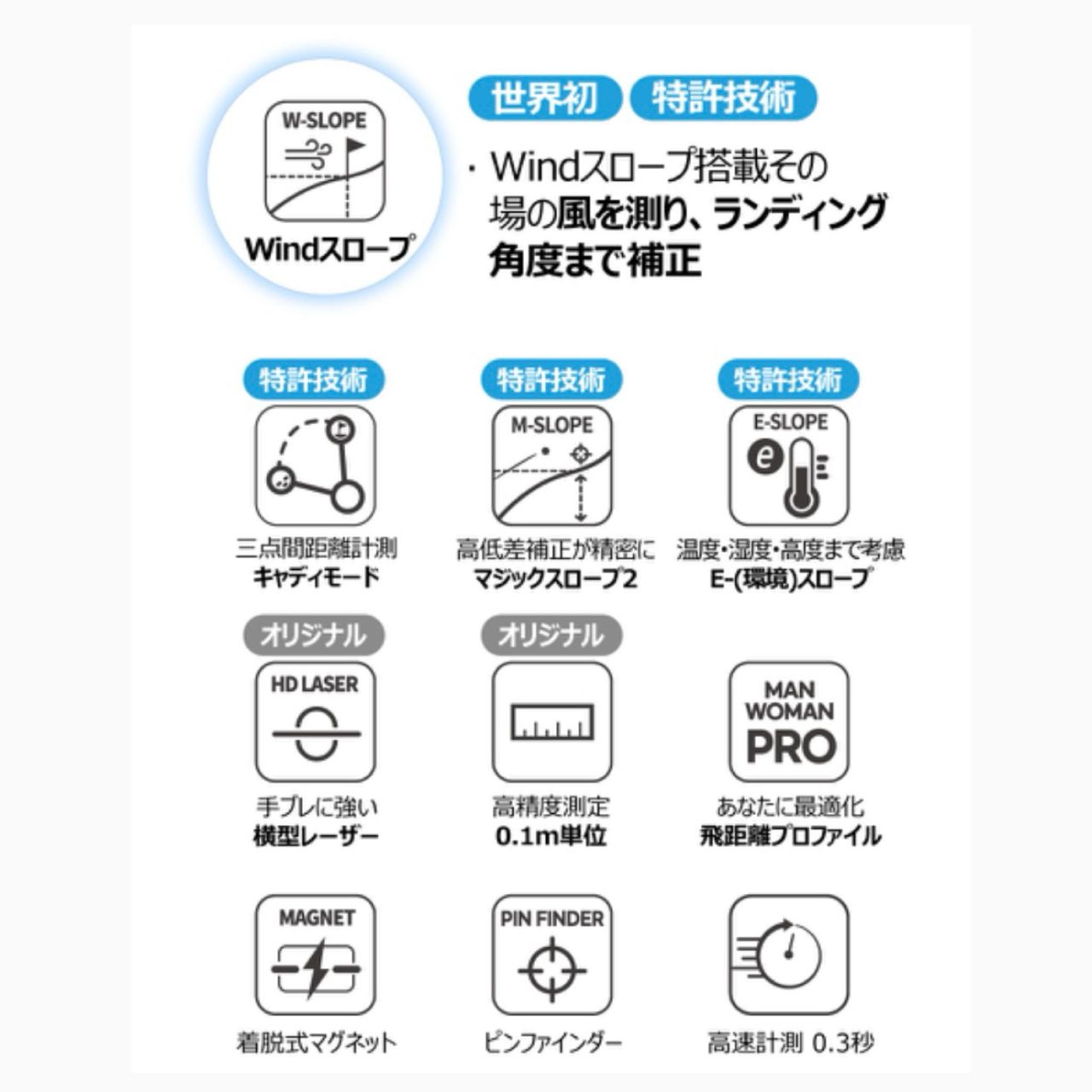 W-SLOPE

Windスロープ

世界初 特許技術

・Windスロープ搭載その場の風を測り、ランディング角度まで補正

特許技術

三点間距離計測
キャディモード

特許技術

M-SLOPE

高低差補正が精密に
マジックスロープ2

特許技術

E-SLOPE

温度・湿度・高度まで考慮
E-(環境)スロープ

オリジナル

HD LASER

手ブレに強い
横型レーザー

オリジナル

高精度測定
0.1m単位

MAN
WOMAN
PRO

あなたに最適化
飛距離プロファイル

MAGNET

着脱式マグネット

PIN FINDER

ピンファインダー

高速計測 0.3秒