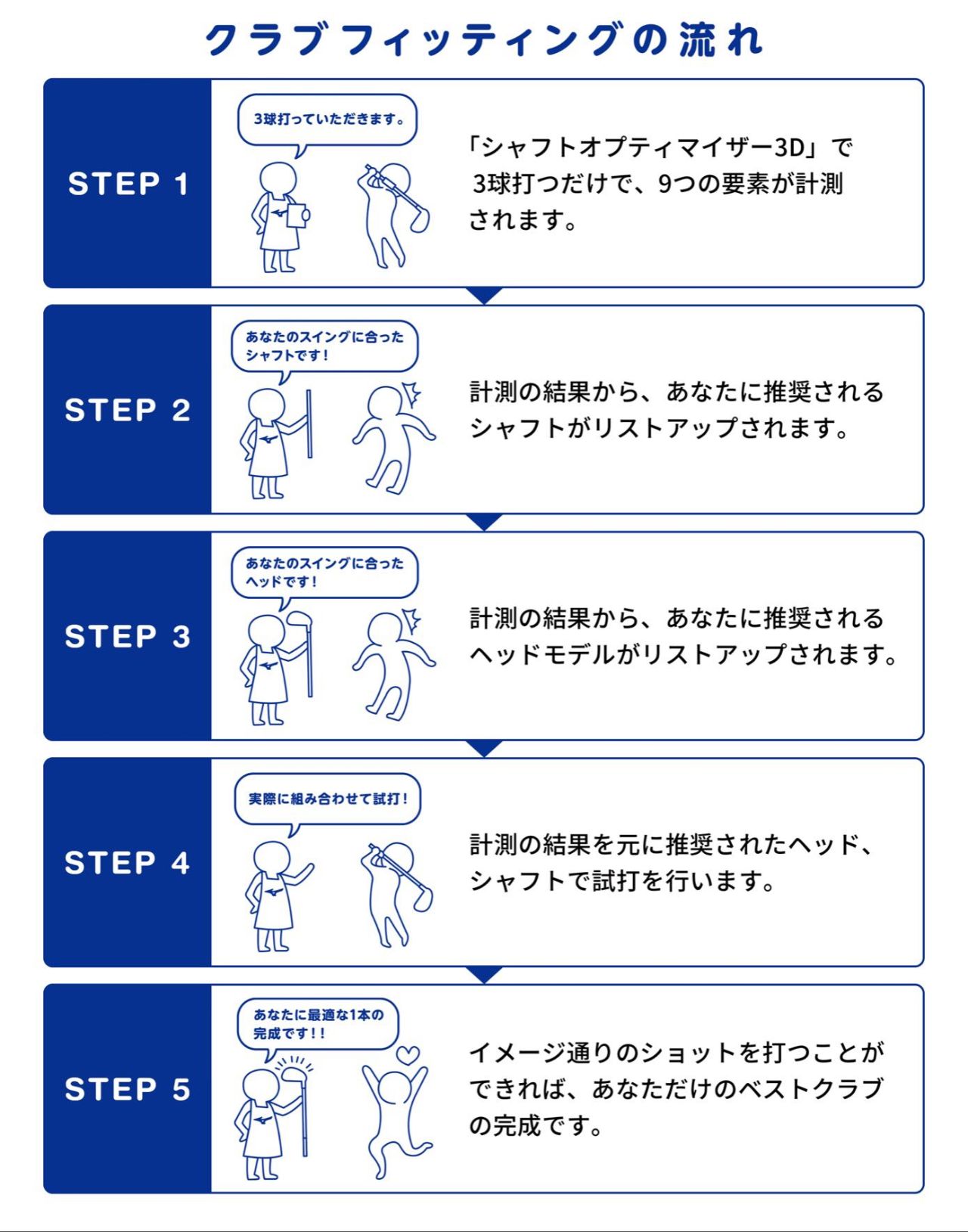 クラブフィッティングの流れ

STEP 1

3球打っていただきます。

「シャフトオプティマイザー3D」で3球打つだけで、9つの要素が計測されます。

STEP 2

あなたのスイングに合ったシャフトです!

計測の結果から、あなたに推奨されるシャフトがリストアップされます。

STEP 3

あなたのスイングに合ったヘッドです!

計測の結果から、あなたに推奨されるヘッドモデルがリストアップされます。

STEP 4

実際に組み合わせて試打!

計測の結果を元に推奨されたヘッド、シャフトで試打を行います。

STEP 5

あなたに最適な1本の完成です!!

イメージ通りのショットを打つことができれば、あなただけのベストクラブの完成です。