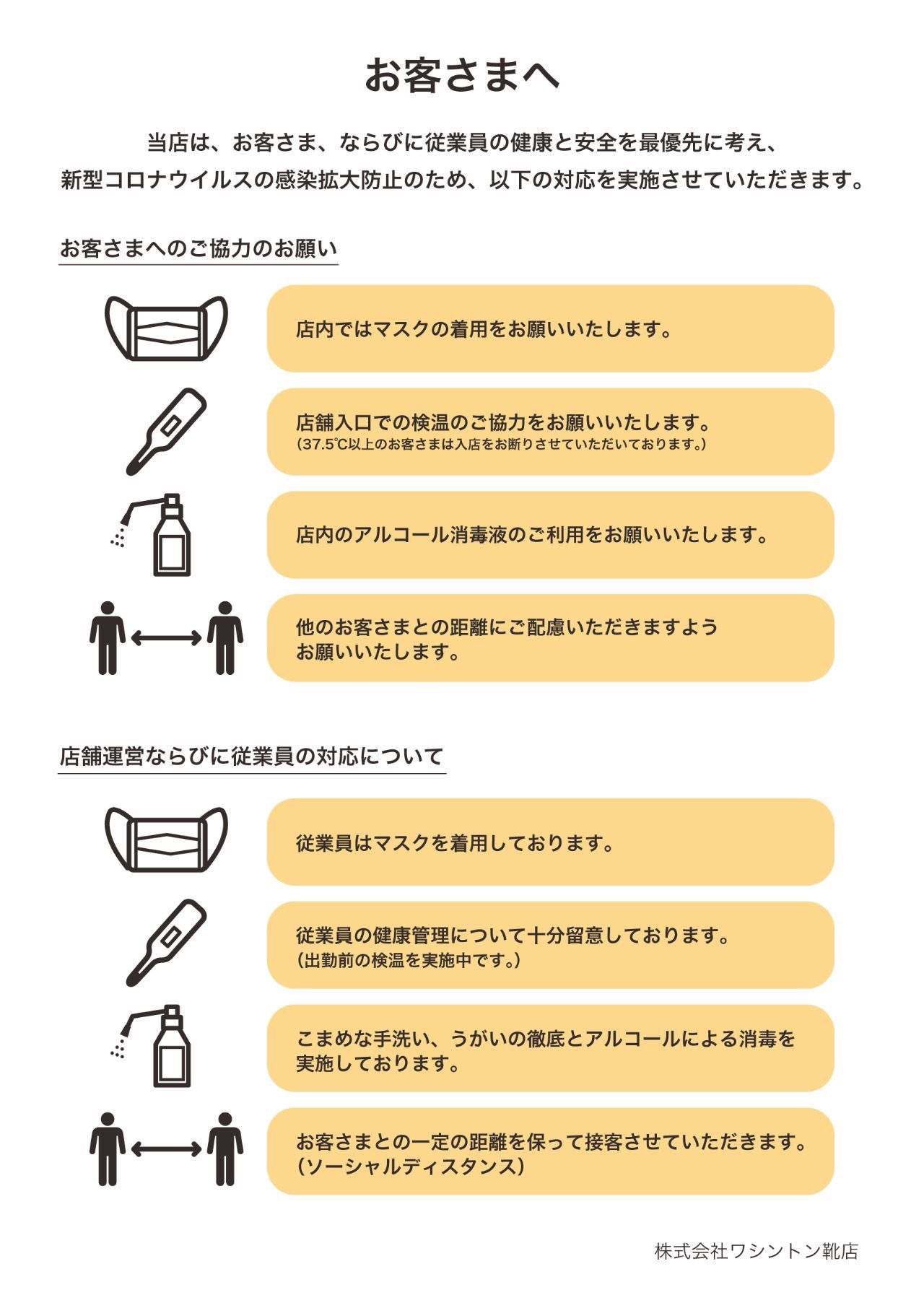 お客さまへ

当店は、お客さま、ならびに従業員の健康と安全を最優先に考え、新型コロナウイルスの感染拡大防止のため、以下の対応を実施させていただきます。

お客さまへのご協力のお願い

店内ではマスクの着用をお願いいたします。

店舗入口での検温のご協力をお願いいたします。
(37.5℃以上のお客さまは入店をお断りさせていただいております。)

店内のアルコール消毒液のご利用をお願いいたします。

他のお客さまとの距離にご配慮いただきますようお願いいたします。

店舗運営ならびに従業員の対応について

従業員はマスクを着用しております。

従業員の健康管理について十分留意しております。
(出勤前の検温を実施中です。)

こまめな手洗い、うがいの徹底とアルコールによる消毒を実施しております。

お客さまとの一定の距離を保って接客させていただきます。
(ソーシャルディスタンス)

株式会社ワシントン靴店