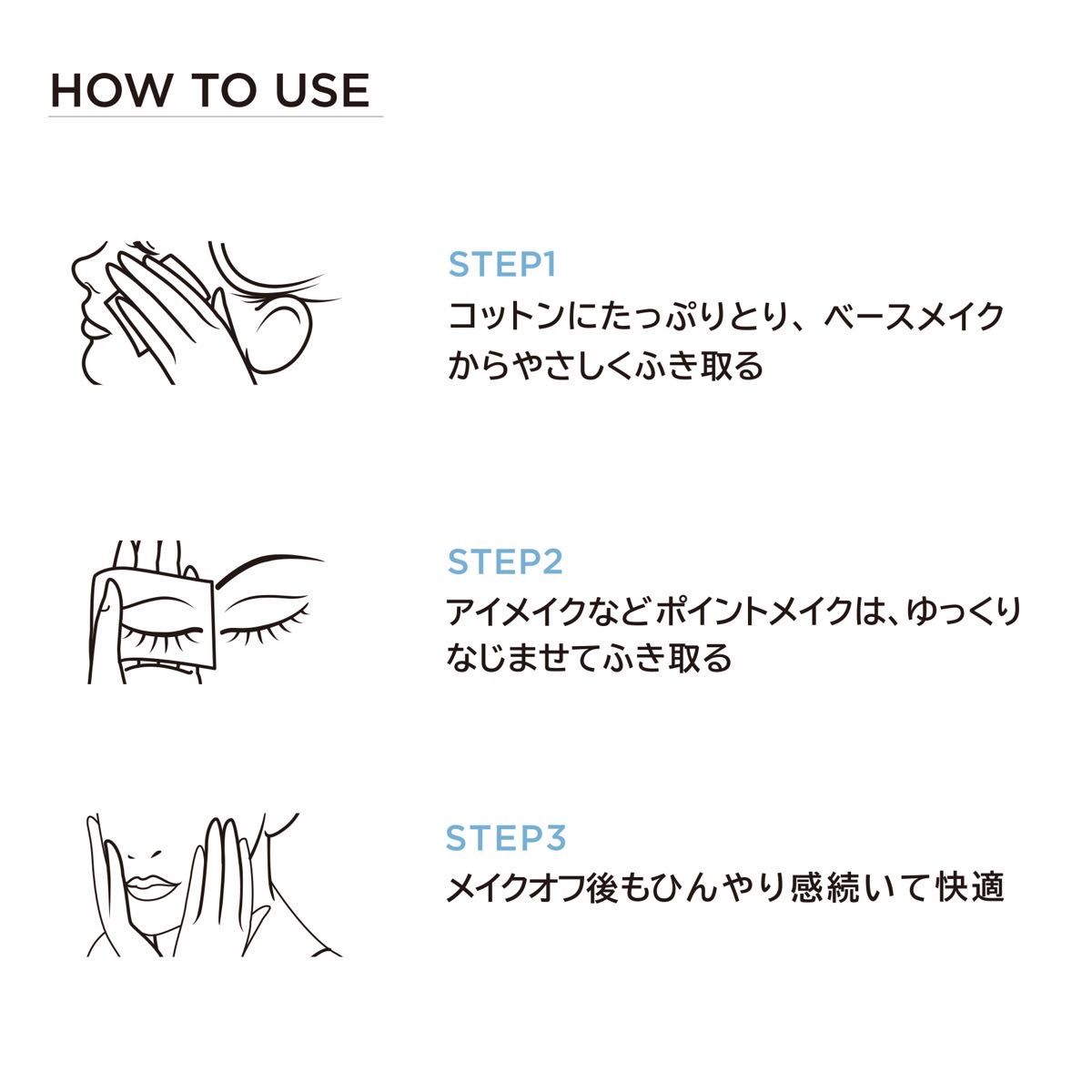 HOW TO USE

STEP1
コットンにたっぷりとり、ベースメイクからやさしくふき取る

STEP2
アイメイクなどポイントメイクは、ゆっくりなじませてふき取る

STEP3
メイクオフ後もひんやり感続いて快適