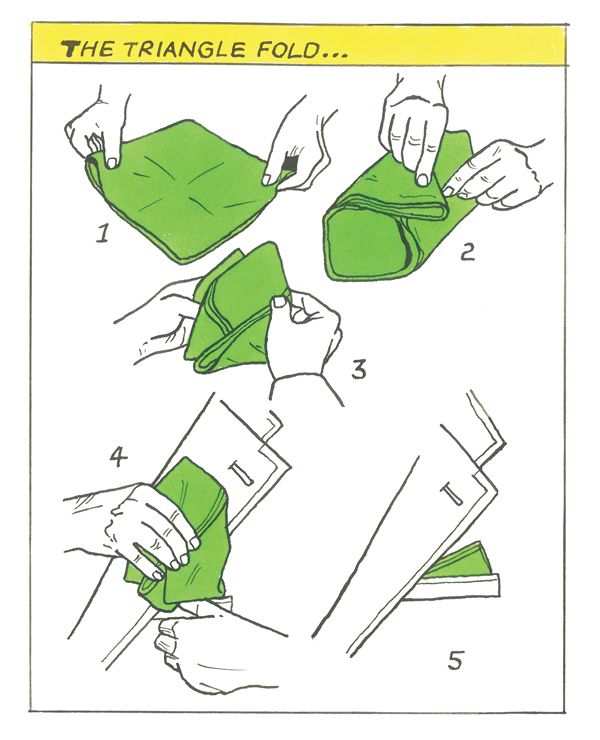 THE TRIANGLE FOLD...

1

2

3

4

5