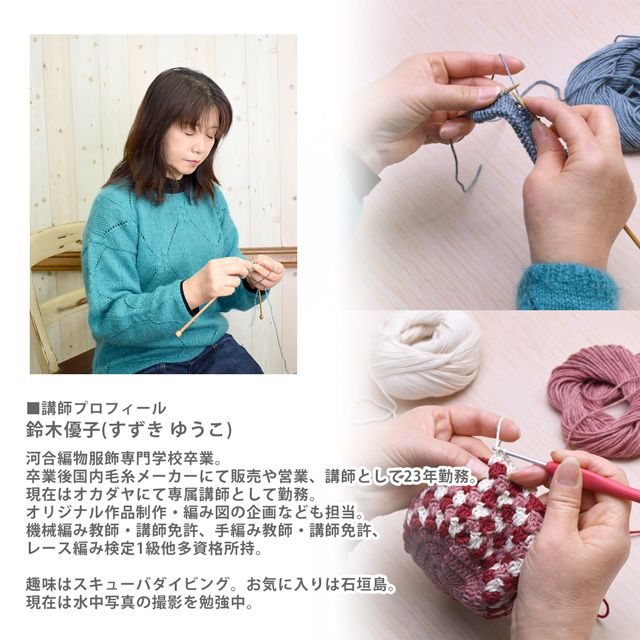 ■講師プロフィール
鈴木優子(すずき ゆうこ)

河合編物服飾専門学校卒業。
卒業後国内毛糸メーカーにて販売や営業、講師として23年勤務。
現在はオカダヤにて専属講師として勤務。
オリジナル作品制作・編み図の企画なども担当。
機械編み教師・講師免許、手編み教師・講師免許、
レース編み検定1級他多資格所持。

趣味はスキューバダイビング。お気に入りは石垣島。
現在は水中写真の撮影を勉強中。